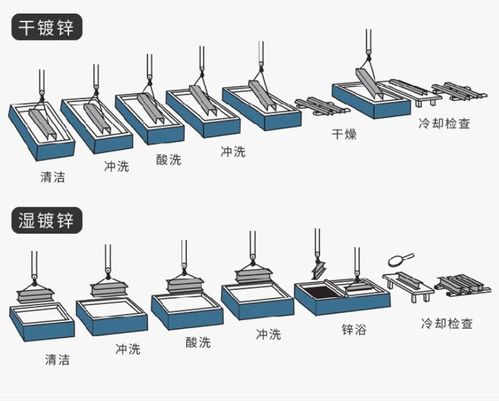 干镀锌

清洁

冲洗

酸洗

冲洗

干燥

冷却检查

湿镀锌

清洁

冲洗

酸洗

冲洗

锌浴

冷却检查